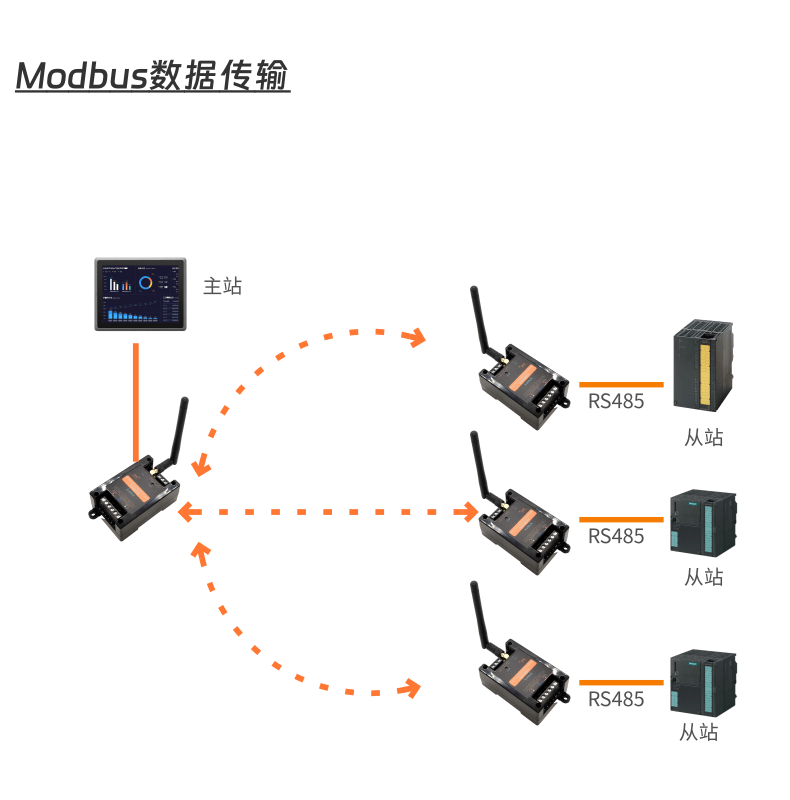 Modbus数据传输

主站

RS485

从站

RS485

从站

RS485

从站